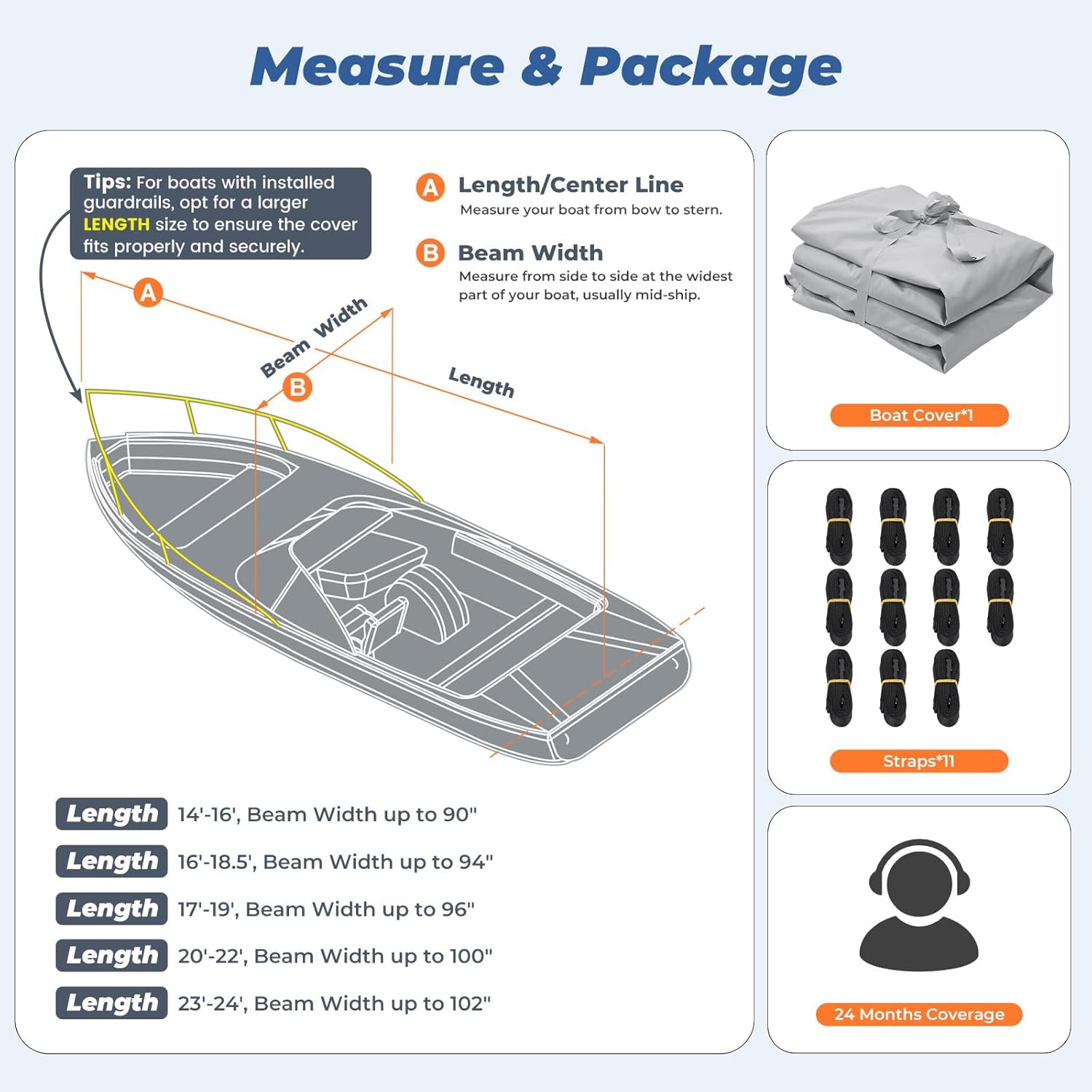 Measure & Package

Tips: For boats with installed guardrails, opt for a larger LENGTH size to ensure the cover fits properly and securely.

A Length/Center Line
Measure your boat from bow to stern.

B Beam Width
Measure from side to side at the widest part of your boat, usually mid-ship.

A

Beam Width

B

Length

Length 14'-16', Beam Width up to 90"

Length 16'-18.5', Beam Width up to 94"

Length 17'-19', Beam Width up to 96"

Length 20'-22', Beam Width up to 100"

Length 23'-24', Beam Width up to 102"

Boat Cover*1

Straps*11

24 Months Coverage