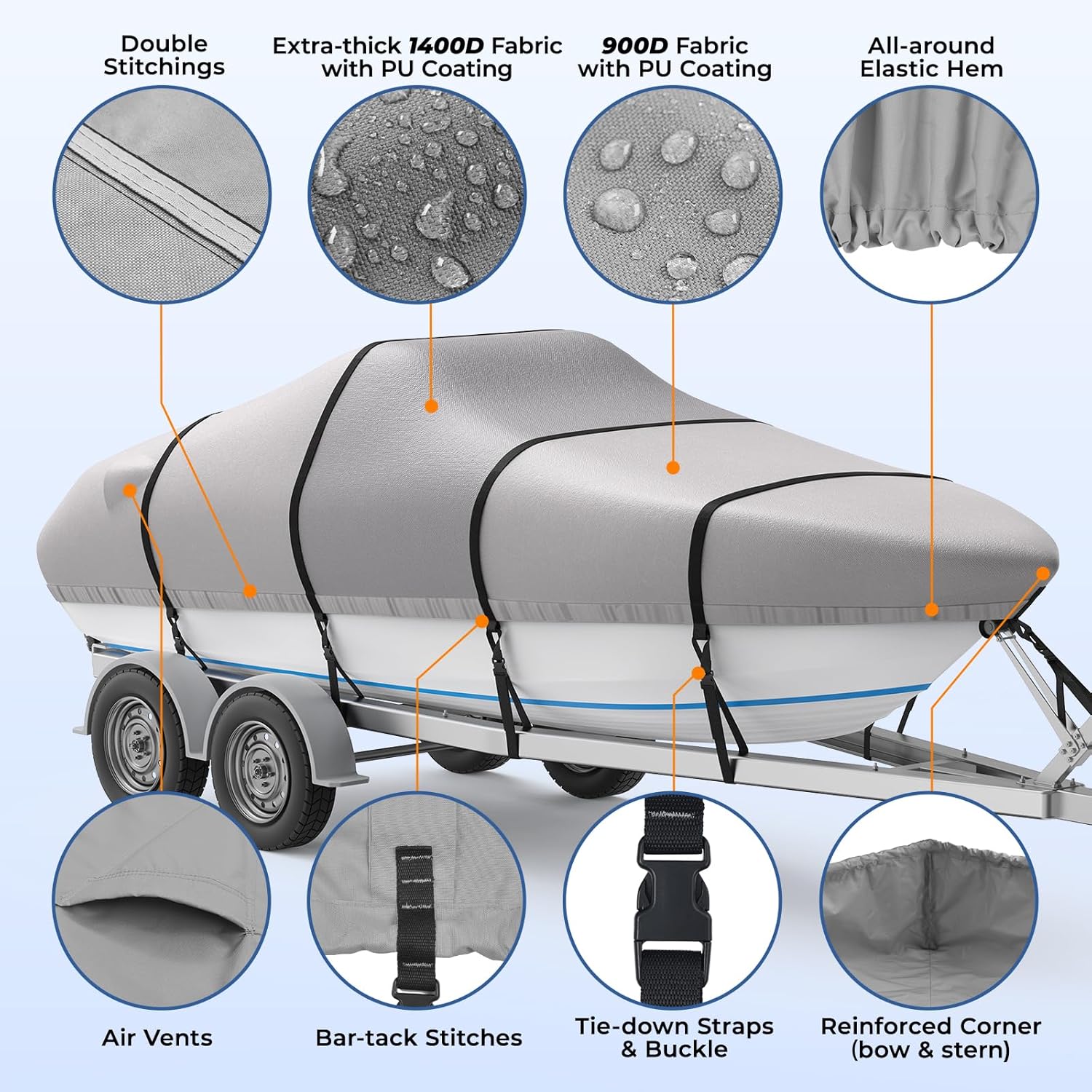 Double Stitchings

Extra-thick 1400D Fabric with PU Coating

900D Fabric with PU Coating

All-around Elastic Hem

Air Vents

Bar-tack Stitches

Tie-down Straps & Buckle

Reinforced Corner (bow & stern)